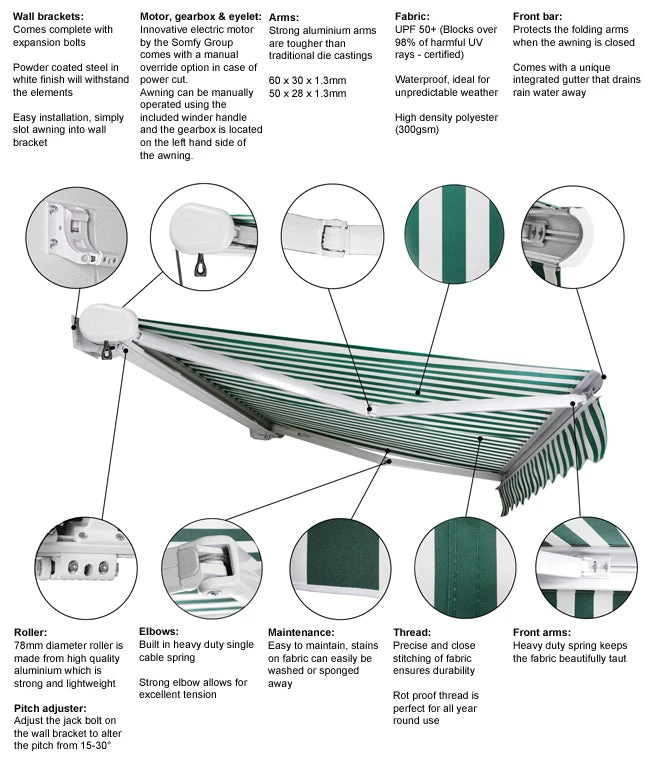 **Wall brackets:**
Comes complete with expansion bolts

Powder coated steel in white finish will withstand the elements

Easy installation, simply slot awning into wall bracket

**Motor, gearbox & eyelet:**
Innovative electric motor by the Somfy Group comes with a manual override option in case of power cut.
Awning can be manually operated using the included winder handle and the gearbox is located on the left hand side of the awning.

**Arms:**
Strong aluminium arms are tougher than traditional die castings

60 x 30 x 1.3mm
50 x 28 x 1.3mm

**Fabric:**
UPF 50+ (Blocks over 98% of harmful UV rays - certified)

Waterproof, ideal for unpredictable weather

High density polyester (300gsm)

**Front bar:**
Protects the folding arms when the awning is closed

Comes with a unique integrated gutter that drains rain water away

**Roller:**
78mm diameter roller is made from high quality aluminium which is strong and lightweight

**Pitch adjuster:**
Adjust the jack bolt on the wall bracket to alter the pitch from 15-30°

**Elbows:**
Built in heavy duty single cable spring

Strong elbow allows for excellent tension

**Maintenance:**
Easy to maintain, stains on fabric can easily be washed or sponged away

**Thread:**
Precise and close stitching of fabric ensures durability

Rot proof thread is perfect for all year round use

**Front arms:**
Heavy duty spring keeps the fabric beautifully taut